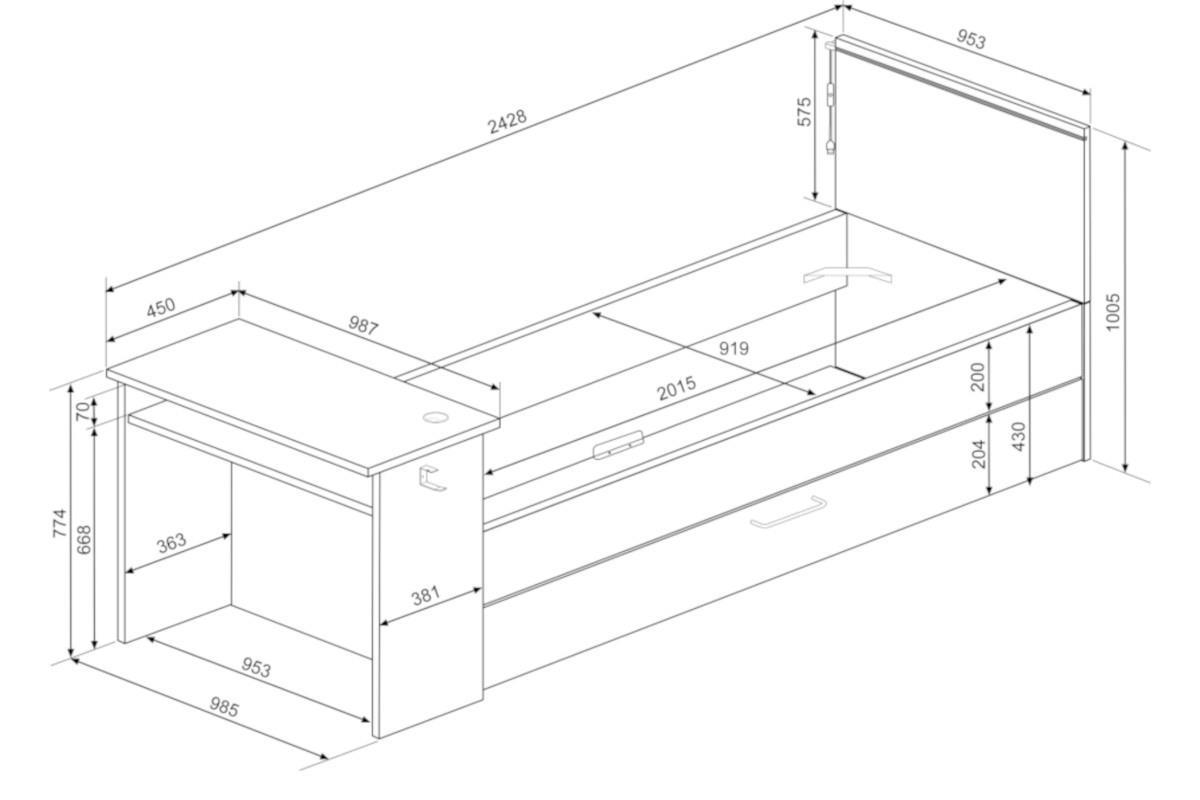 953
2428
575
1005
450
987
919
2015
200
430
204
70
774
668
363
381
953
985